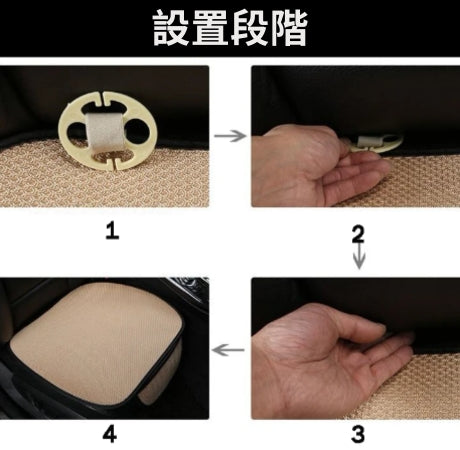 設置段階

1

2

4

3