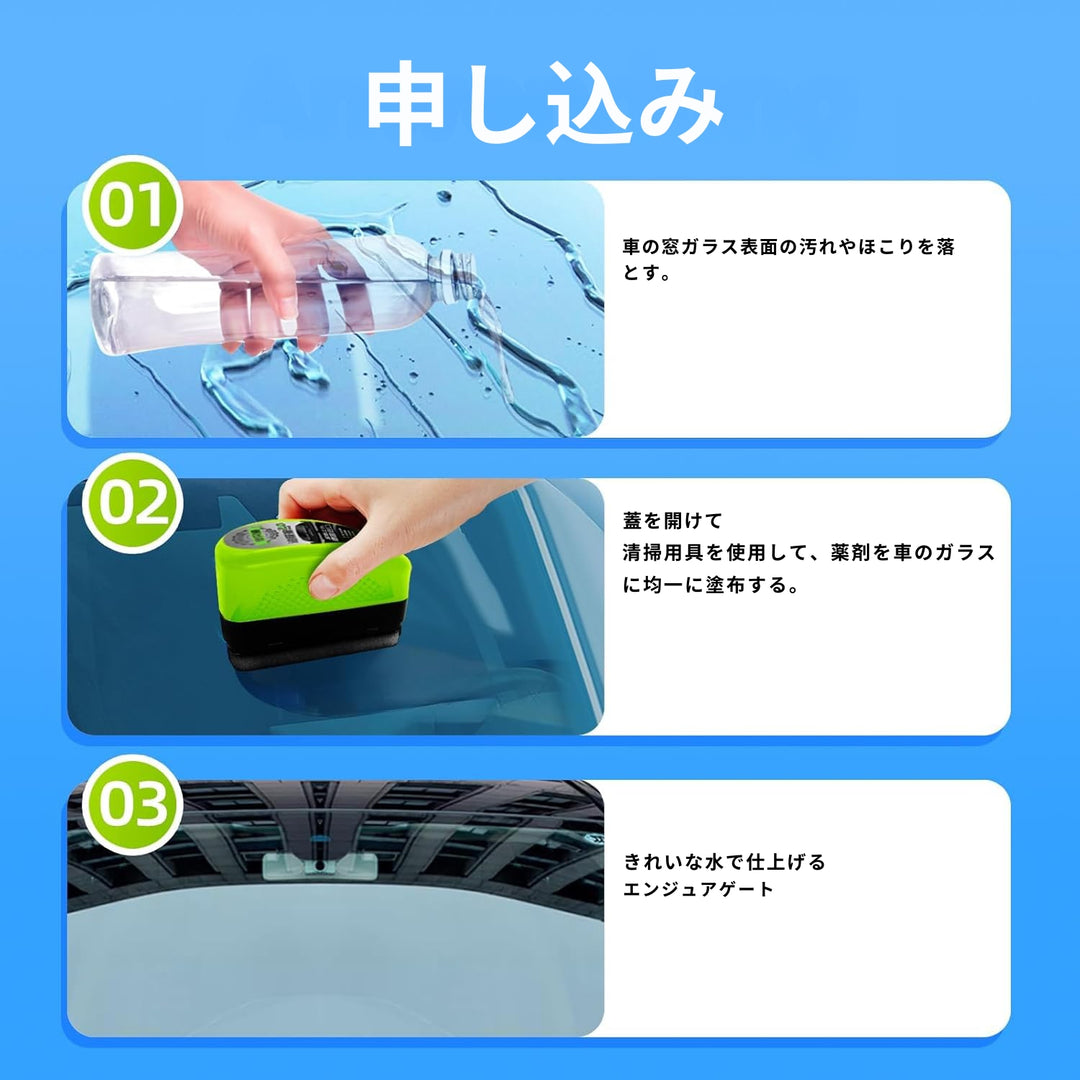 申し込み

01

車の窓ガラス表面の汚れやほこりを落とす。

02

蓋を開けて
清掃用具を使用して、薬剤を車のガラスに均一に塗布する。

03

きれいな水で仕上げる
エンジュアゲート